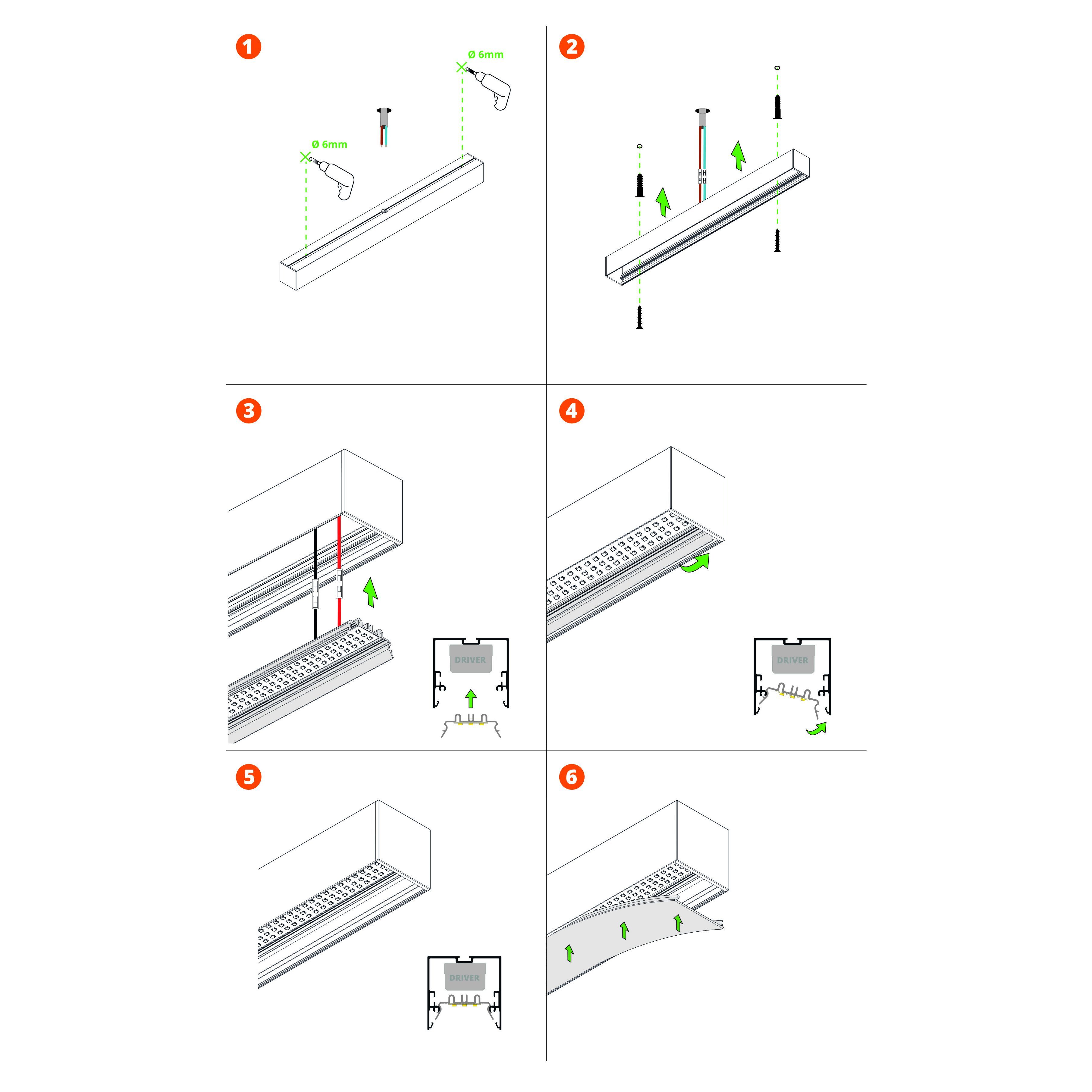 1

Ø 6mm

Ø 6mm

2

3

DRIVER

4

DRIVER

5

DRIVER

6