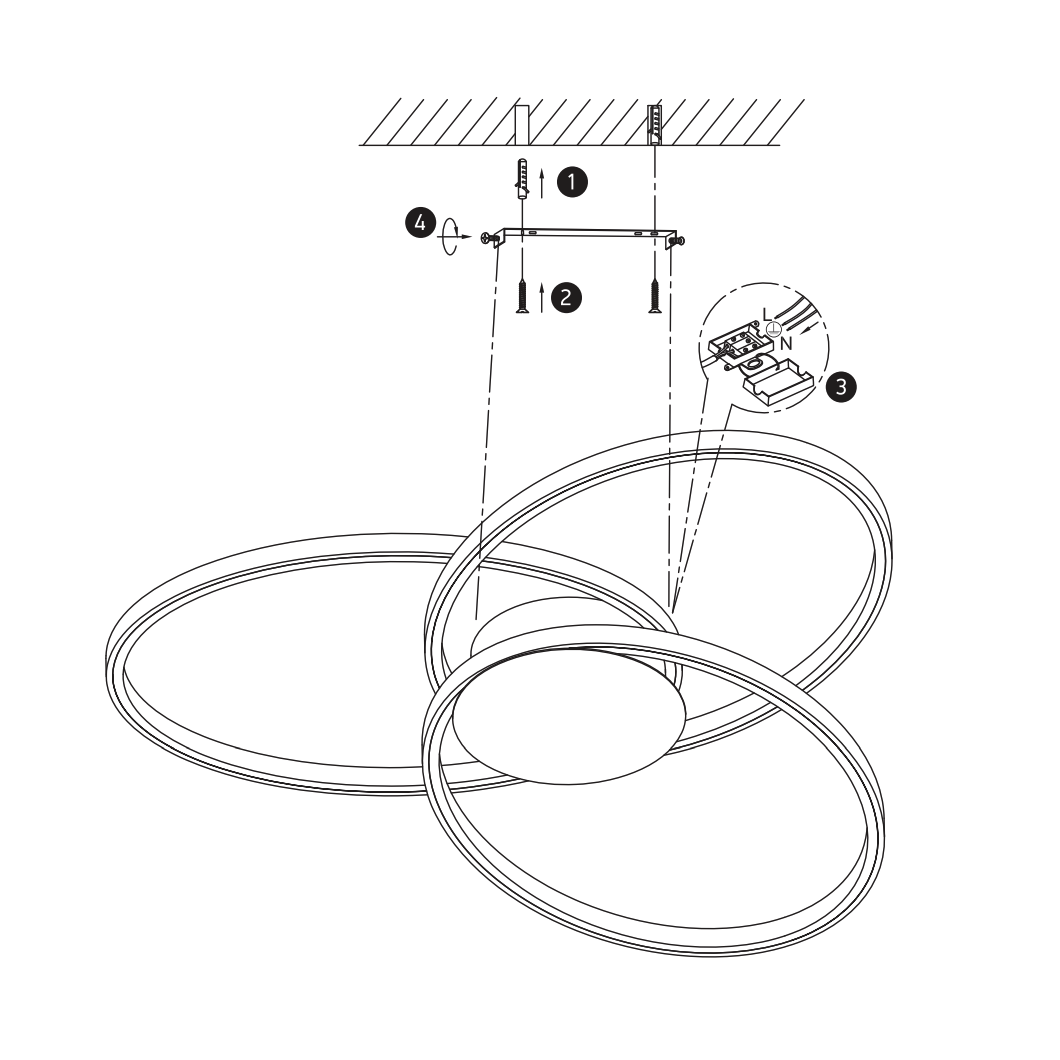 1
4
2
L
N
3